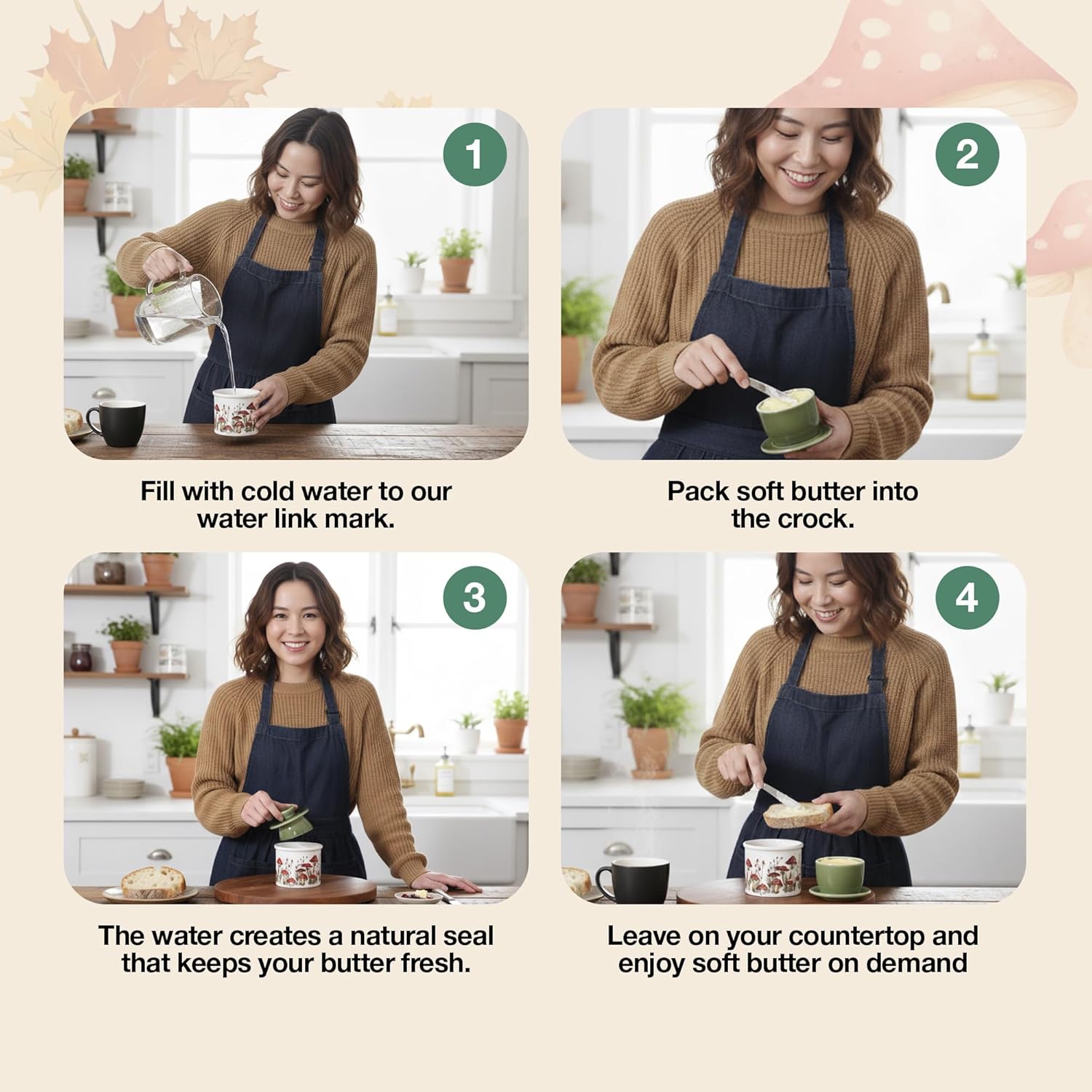 1

Fill with cold water to our water link mark.

2

Pack soft butter into the crock.

3

The water creates a natural seal that keeps your butter fresh.

4

Leave on your countertop and enjoy soft butter on demand